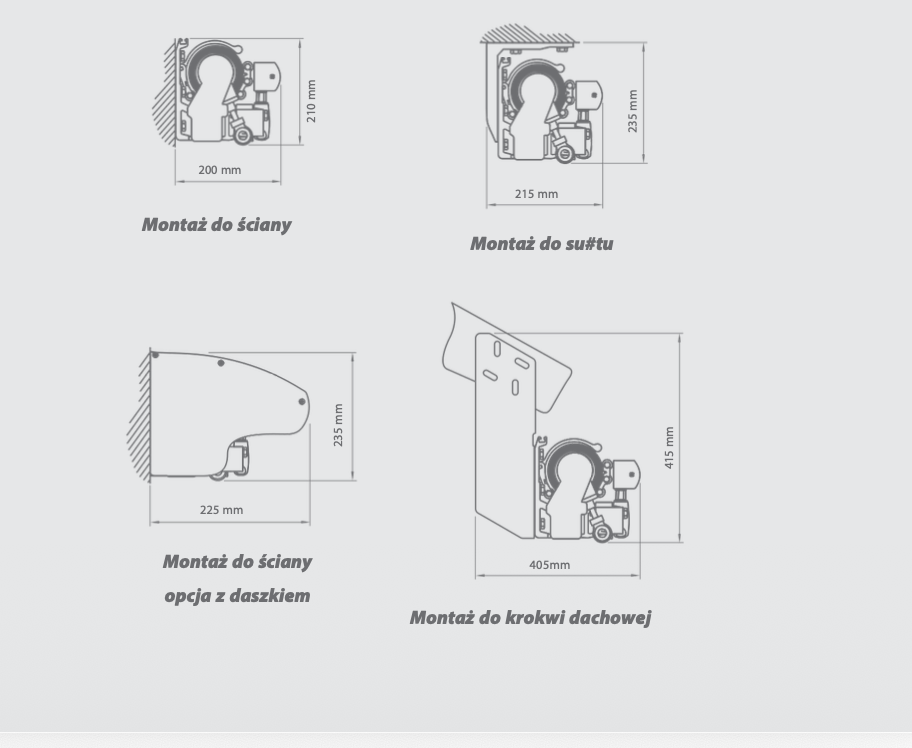 210 mm

200 mm

Montaż do ściany

235 mm

215 mm

Montaż do su#tu

235 mm

225 mm

Montaż do ściany

opcja z daszkiem

415 mm

405mm

Montaż do krokwi dachowej